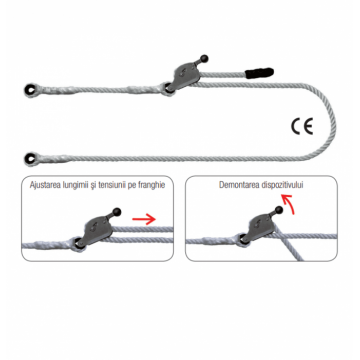 CE

Ajustarea lungimii şi tensiunii pe franghie

Demontarea dispozitivului